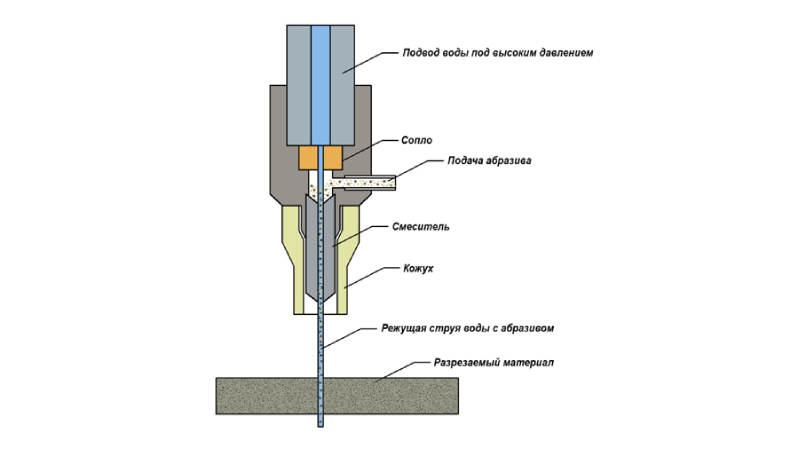 Подвод воды под высоким давлением

Сопло

Подача абразива

Смеситель

Кожух

Режущая струя воды с абразивом

Разрезаемый материал